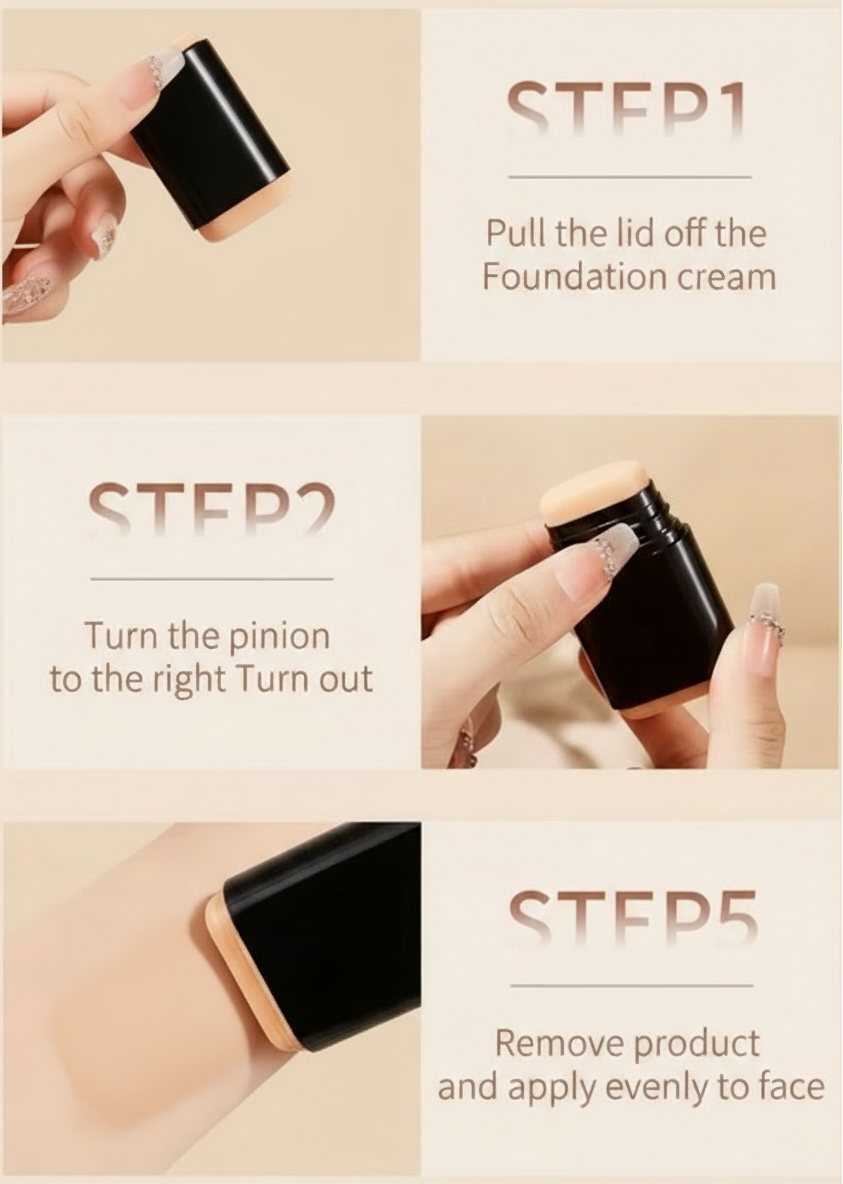 STEP1

Pull the lid off the Foundation cream

STEP2

Turn the pinion to the right Turn out

STEP5

Remove product and apply evenly to face