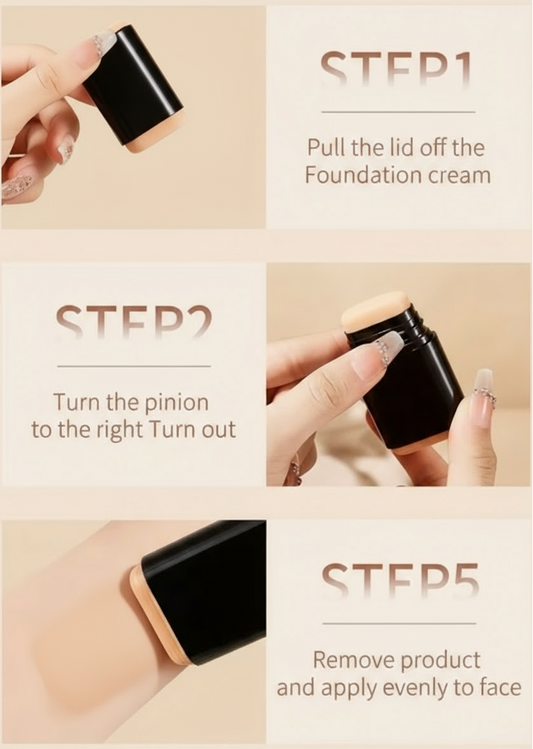 STEP1

Pull the lid off the Foundation cream

STEP2

Turn the pinion to the right Turn out

STEP5

Remove product and apply evenly to face